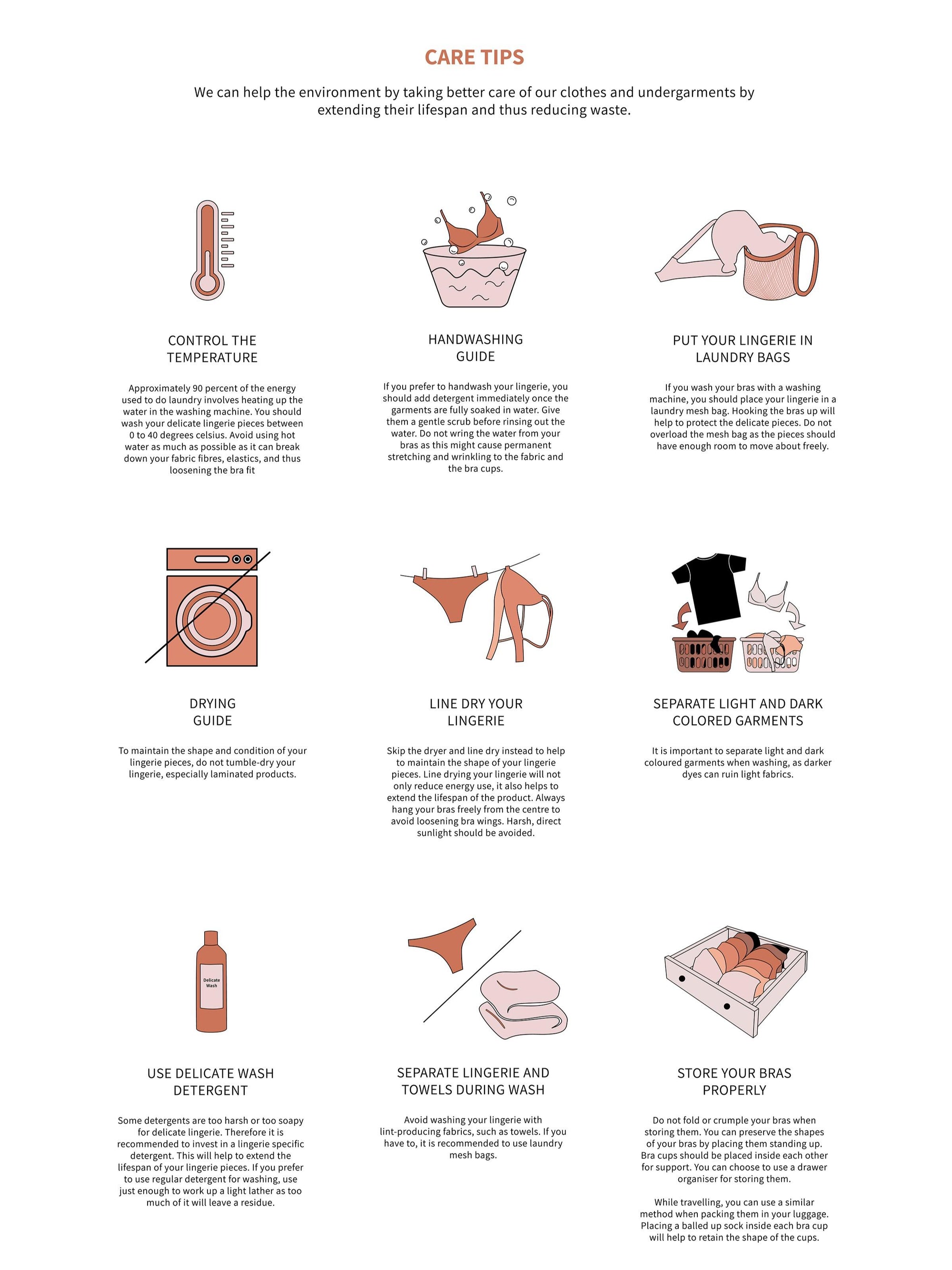 CARE TIPS

We can help the environment by taking better care of our clothes and undergarments by extending their lifespan and thus reducing waste.

CONTROL THE TEMPERATURE

Approximately 90 percent of the energy used to do laundry involves heating up the water in the washing machine. You should wash your delicate lingerie pieces between 0 to 40 degrees celsius. Avoid using hot water as much as possible as it can break down your fabric fibres, elastics, and thus loosening the bra fit

HANDWASHING GUIDE

If you prefer to handwash your lingerie, you should add detergent immediately once the garments are fully soaked in water. Give them a gentle scrub before rinsing out the water. Do not wring the water from your bras as this might cause permanent stretching and wrinkling to the fabric and the bra cups.

PUT YOUR LINGERIE IN LAUNDRY BAGS

If you wash your bras with a washing machine, you should place your lingerie in a laundry mesh bag. Hooking the bras up will help to protect the delicate pieces. Do not overload the mesh bag as the pieces should have enough room to move about freely.

DRYING GUIDE

To maintain the shape and condition of your lingerie pieces, do not tumble-dry your lingerie, especially laminated products.

LINE DRY YOUR LINGERIE

Skip the dryer and line dry instead to help to maintain the shape of your lingerie pieces. Line drying your lingerie will not only reduce energy use, it also helps to extend the lifespan of the product. Always hang your bras freely from the centre to avoid loosening bra wings. Harsh, direct sunlight should be avoided.

SEPARATE LIGHT AND DARK COLORED GARMENTS

It is important to separate light and dark coloured garments when washing, as darker dyes can ruin light fabrics.

Delicate Wash

USE DELICATE WASH DETERGENT

Some detergents are too harsh or too soapy for delicate lingerie. Therefore it is recommended to invest in a lingerie specific detergent. This will help to extend the lifespan of your lingerie pieces. If you prefer to use regular detergent for washing, use just enough to work up a light lather as too much of it will leave a residue.

SEPARATE LINGERIE AND TOWELS DURING WASH

Avoid washing your lingerie with lint-producing fabrics, such as towels. If you have to, it is recommended to use laundry mesh bags.

STORE YOUR BRAS PROPERLY

Do not fold or crumple your bras when storing them. You can preserve the shapes of your bras by placing them standing up. Bra cups should be placed inside each other for support. You can choose to use a drawer organiser for storing them.

While travelling, you can use a similar method when packing them in your luggage. Placing a balled up sock inside each bra cup will help to retain the shape of the cups.