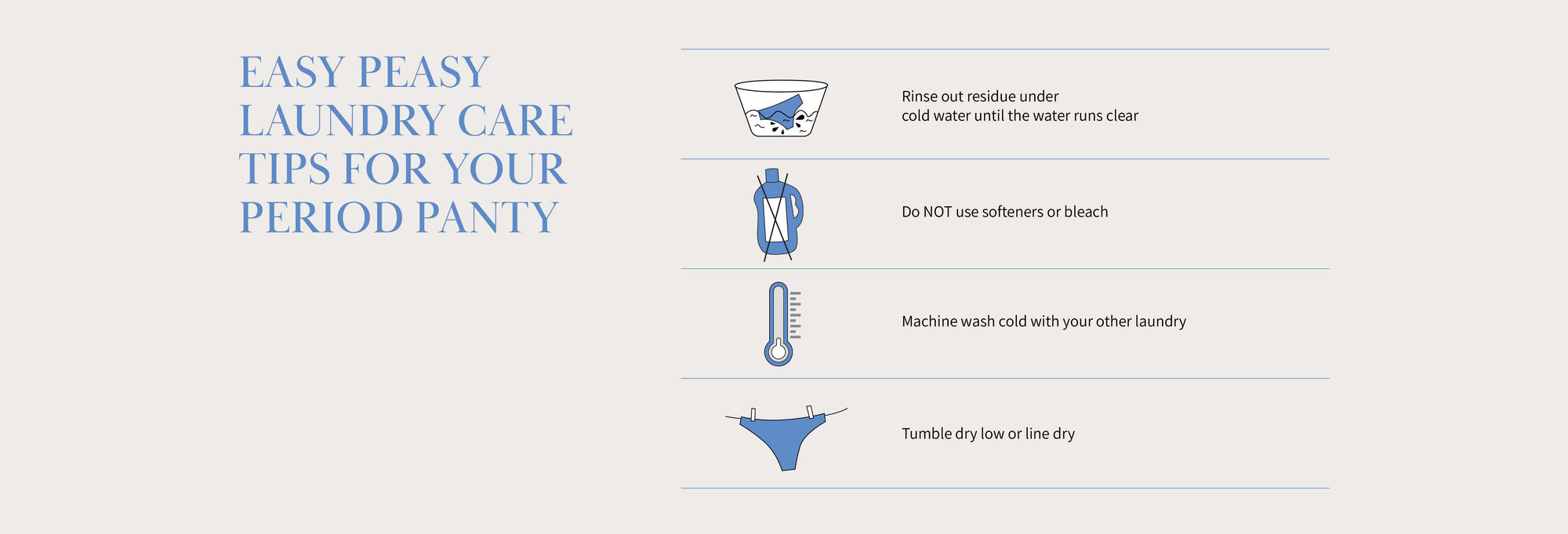 EASY PEASY LAUNDRY CARE TIPS FOR YOUR PERIOD PANTY

Rinse out residue under cold water until the water runs clear

Do NOT use softeners or bleach

Machine wash cold with your other laundry

Tumble dry low or line dry